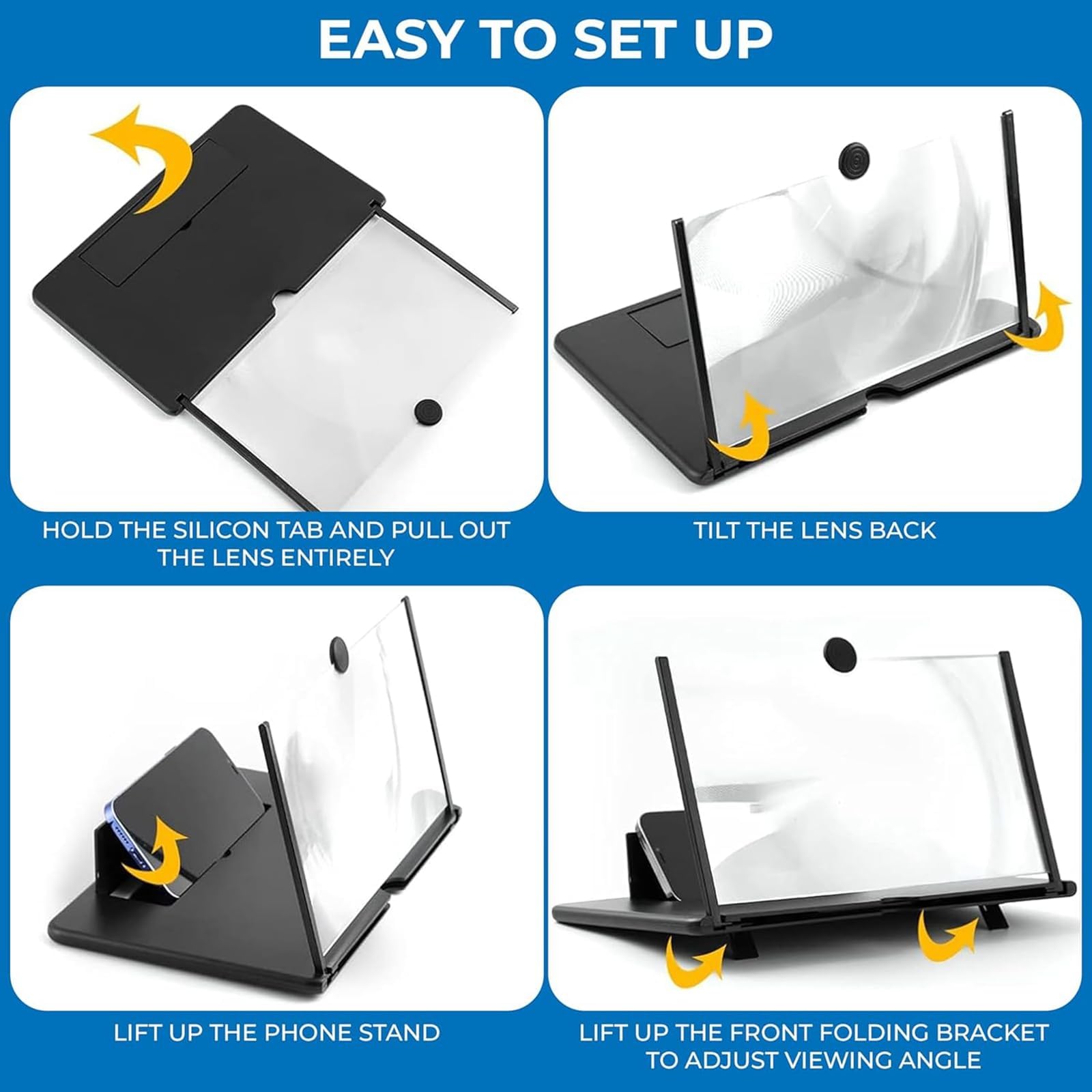 EASY TO SET UP

HOLD THE SILICON TAB AND PULL OUT THE LENS ENTIRELY

TILT THE LENS BACK

LIFT UP THE PHONE STAND

LIFT UP THE FRONT FOLDING BRACKET TO ADJUST VIEWING ANGLE