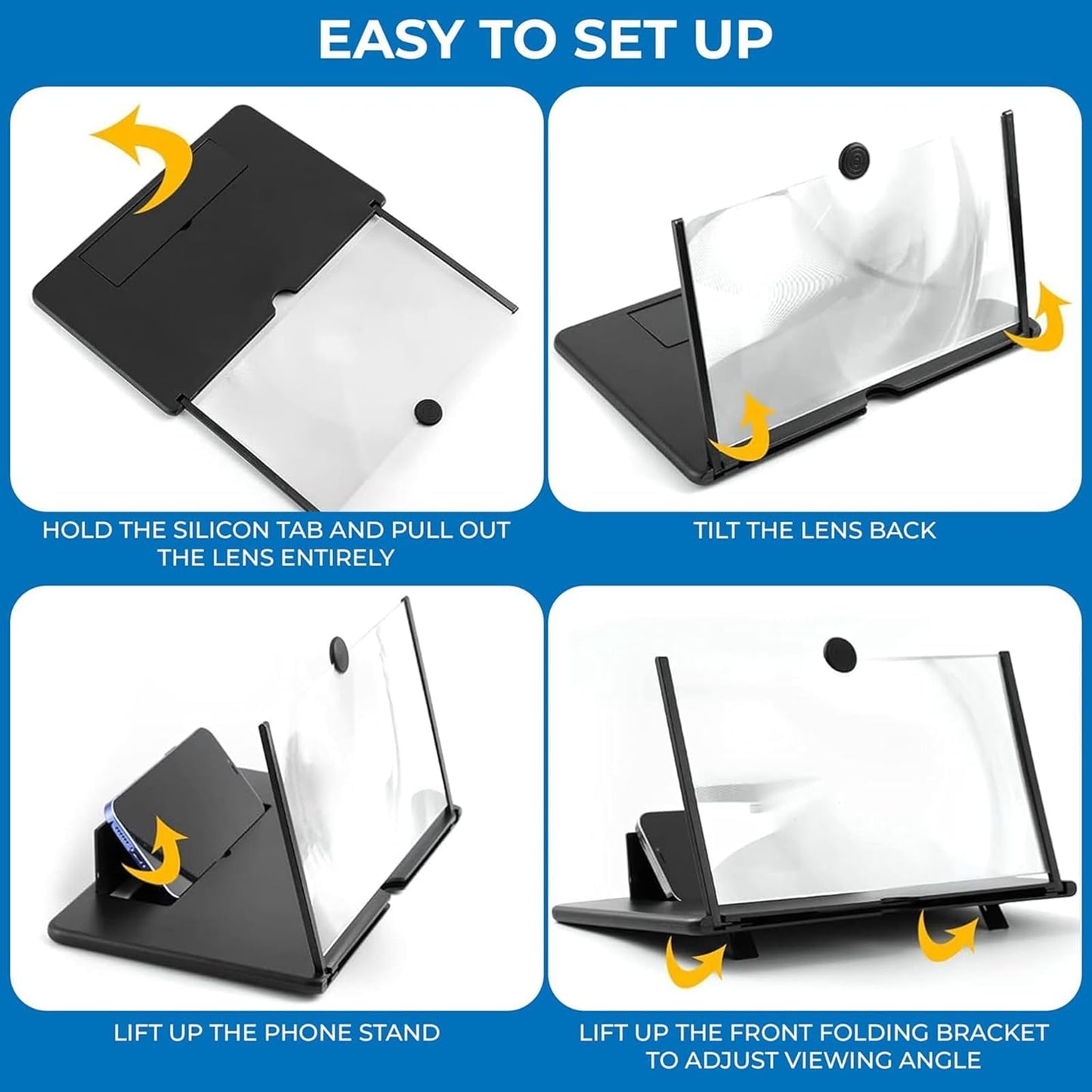 EASY TO SET UP

HOLD THE SILICON TAB AND PULL OUT THE LENS ENTIRELY

TILT THE LENS BACK

LIFT UP THE PHONE STAND

LIFT UP THE FRONT FOLDING BRACKET TO ADJUST VIEWING ANGLE